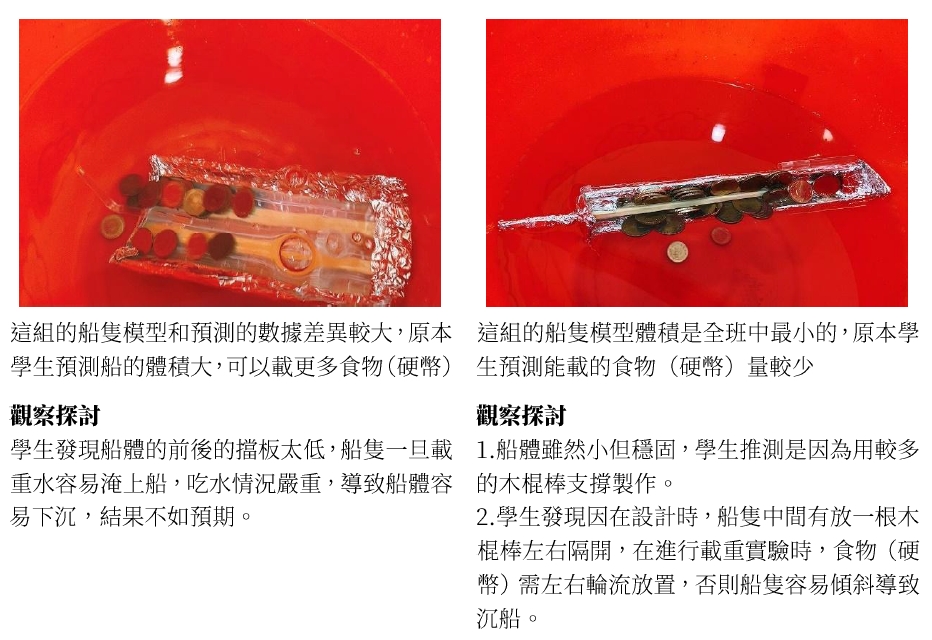 這組的船隻模型和預測的數據差異較大，原本學生預測船的體積大，可以載更多食物（硬幣）

觀察探討

學生發現船體的前後的擋板太低，船隻一旦載重水容易淹上船，吃水情況嚴重，導致船體容易下沉，結果不如預期。

這組的船隻模型體積是全班中最小的，原本學生預測能載的食物（硬幣）量較少

觀察探討

1.船體雖然小但穩固，學生推測是因為用較多的木棍棒支撐製作。

2.學生發現因在設計時，船隻中間有放一根木棍棒左右隔開，在進行載重實驗時，食物（硬幣）需左右輪流放置，否則船隻容易傾斜導致沉船。