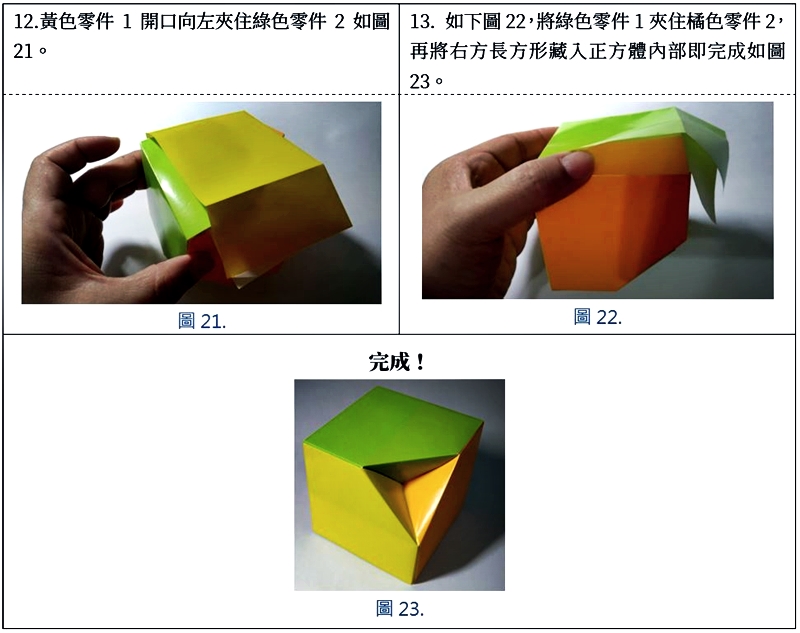 12.黃色零件 1 開口向左夾住綠色零件 2 如圖 21。

圖 21.

13. 如下圖 22，將綠色零件 1 夾住橘色零件 2，再將右方長方形藏入正方體內部即完成如圖 23。

圖 22.

完成！

圖 23.